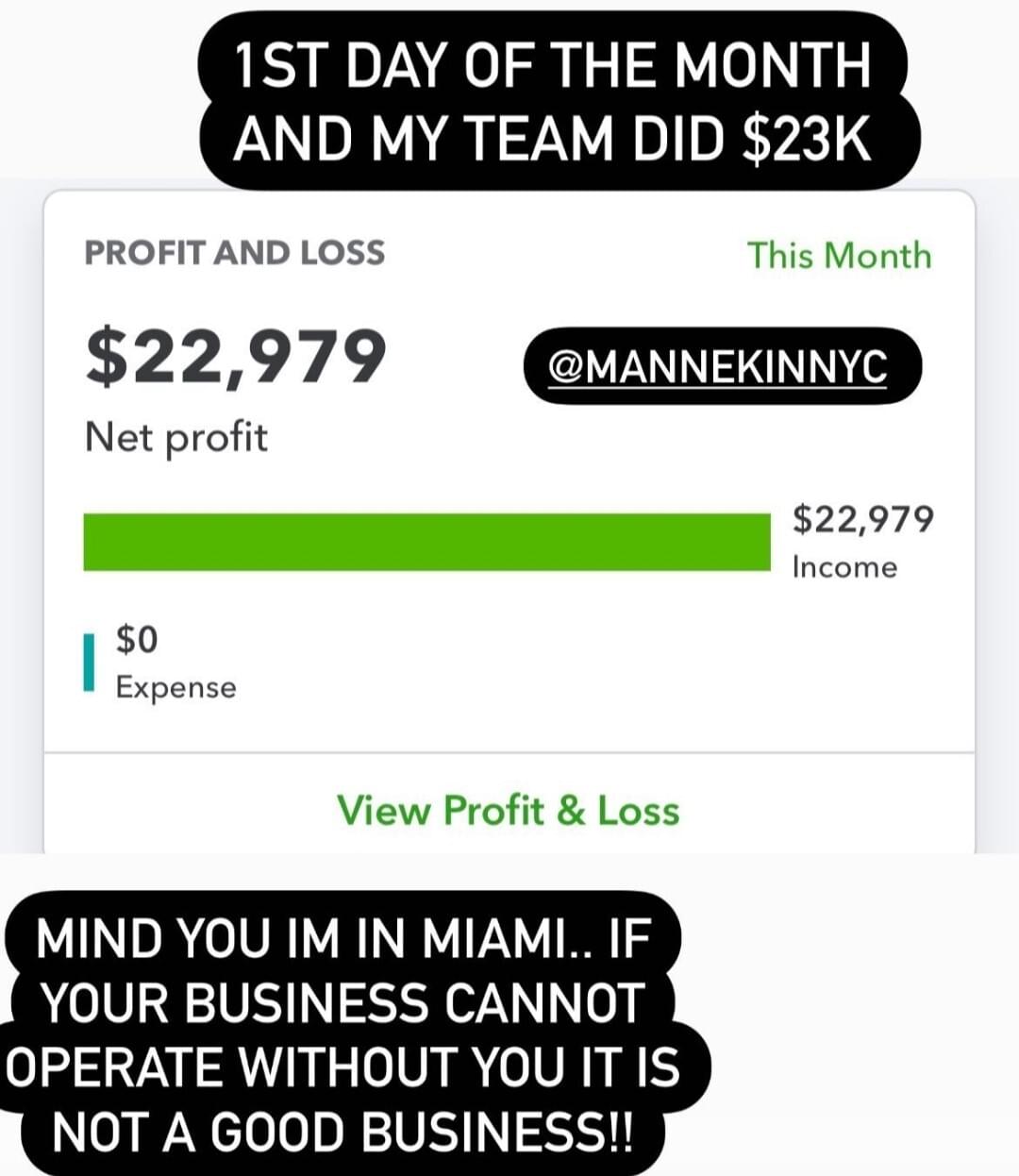 1ST DAY OF THE MONTH AND MY TEAM DID $23K

PROFIT AND LOSS

This Month

$22,979

@MANNEKINNYC

Net profit

$22,979
Income

$0
Expense

View Profit & Loss

MIND YOU IM IN MIAMI.. IF YOUR BUSINESS CANNOT OPERATE WITHOUT YOU IT IS NOT A GOOD BUSINESS!!